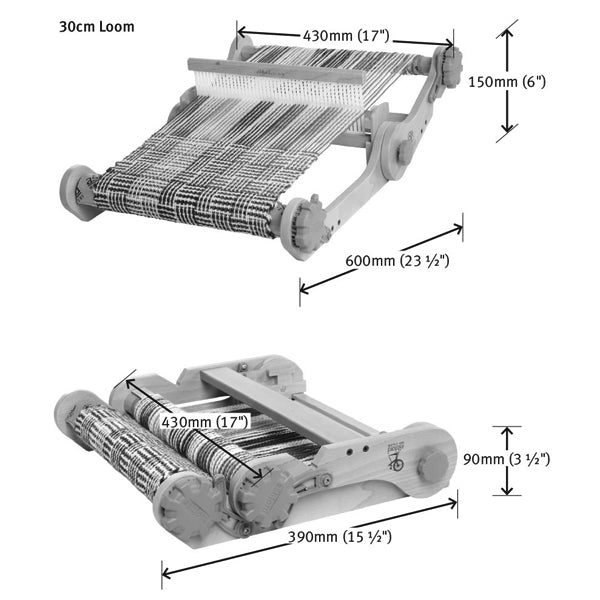 30cm Loom

430mm (17")

150mm (6")

600mm (23 ½")

430mm (17")

90mm (3 ½")

390mm (15 ½")