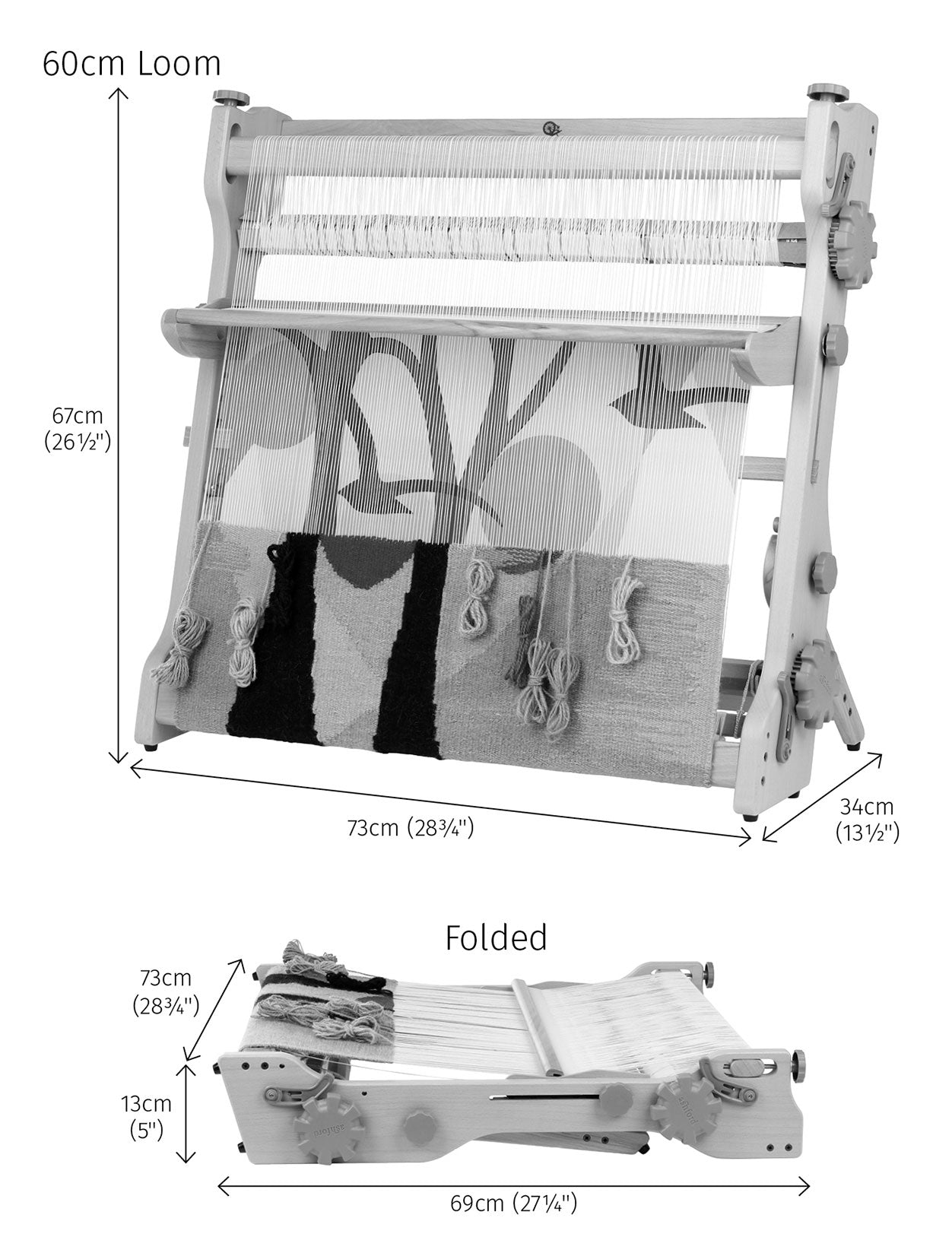 60cm Loom

67cm (26½")

73cm (28¾")

34cm (13½")

Folded

73cm (28¾")

13cm (5")

ashford

ashford

69cm (27¼")